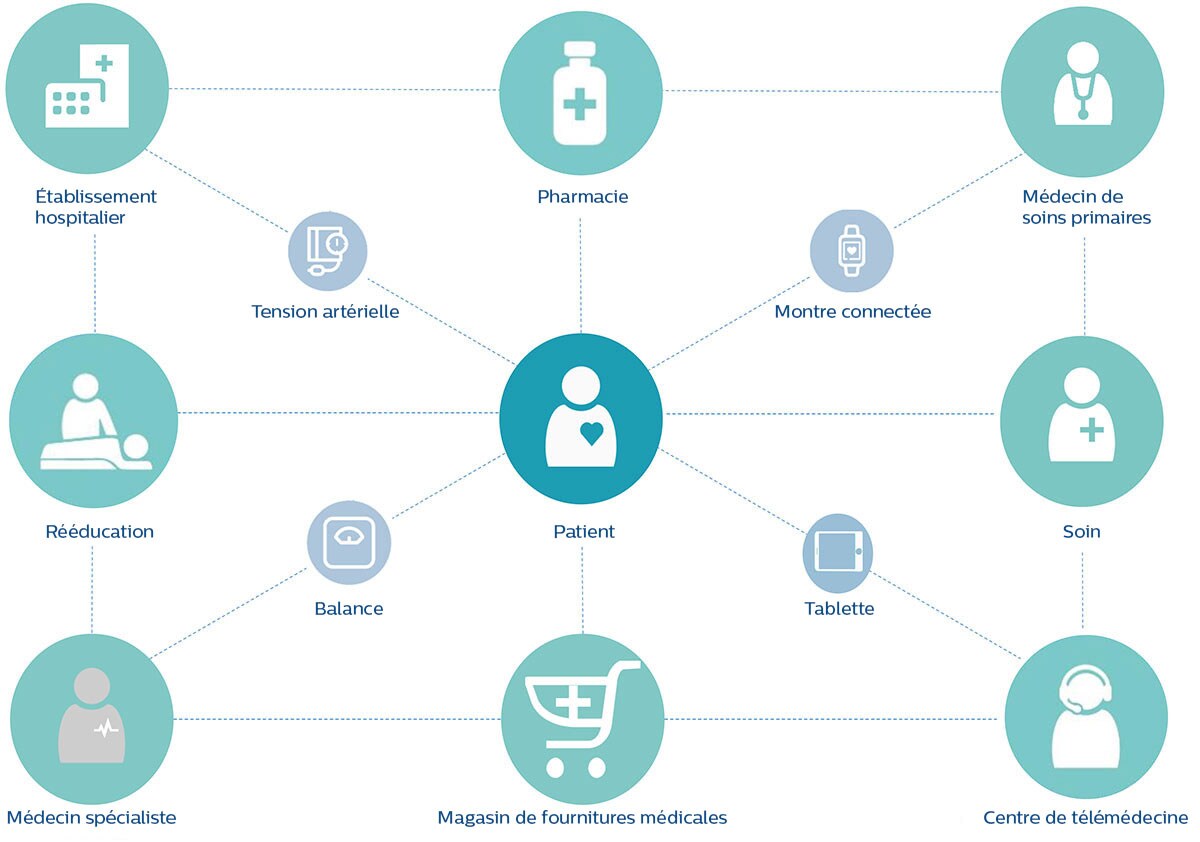 Établissement hospitalier

Pharmacie

Médecin de soins primaires

Tension artérielle

Montre connectée

Rééducation

Patient

Soin

Balance

Tablette

Médecin spécialiste

Magasin de fournitures médicales

Centre de télémédecine