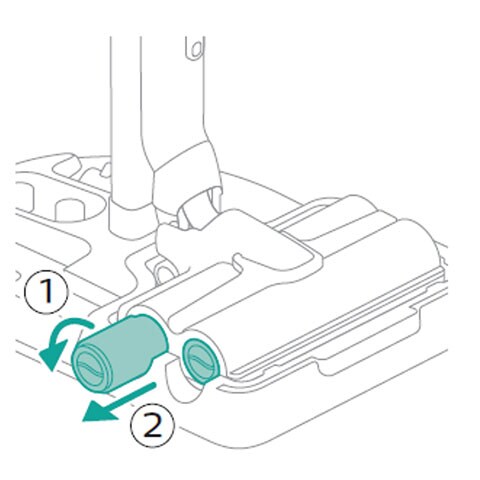 1
2